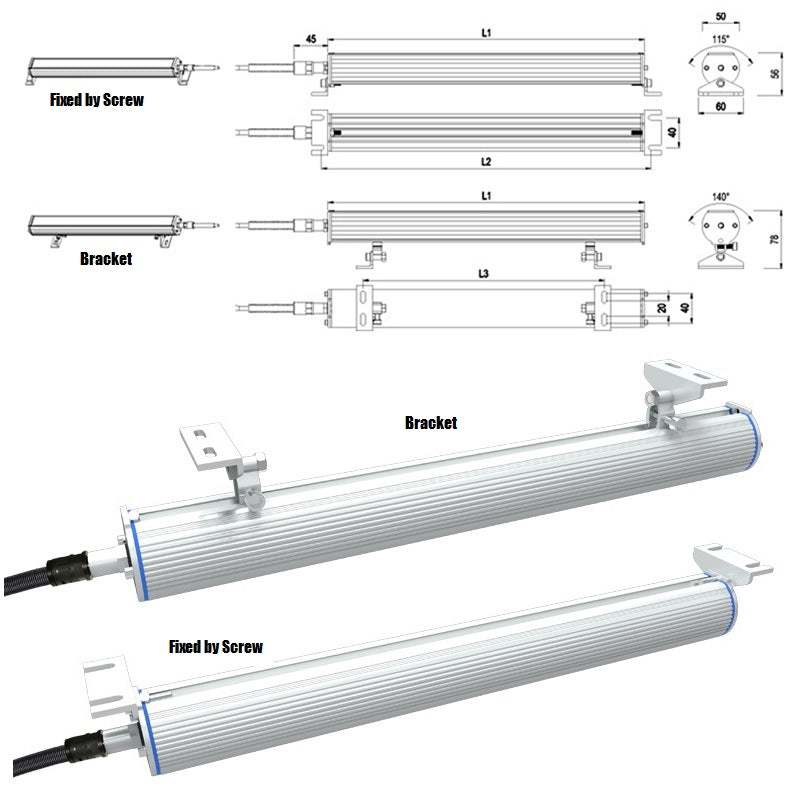 Fixed by Screw

45

L1

50

115°

56

60

40

L2

Bracket

L1

140°

78

L3

20

40

Bracket

Fixed by Screw