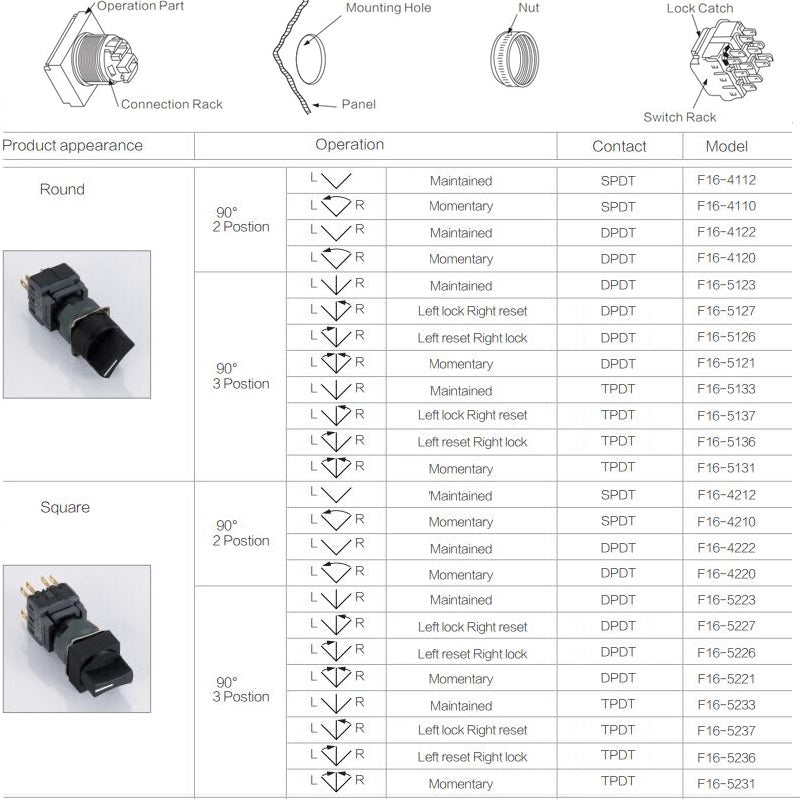 Operation Part
Connection Rack
Mounting Hole
Panel
Nut
Lock Catch
Switch Rack

| Product appearance | Operation | | | Contact | Model |
|---|---|---|---|---|---|
| Round | 90° 2 Postion | L | Maintained | SPDT | F16-4112 |
| | | L R | Momentary | SPDT | F16-4110 |
| | | L R | Maintained | DPDT | F16-4122 |
| | | L R | Momentary | DPDT | F16-4120 |
| | 90° 3 Postion | L R | Maintained | DPDT | F16-5123 |
| | | L R | Left lock Right reset | DPDT | F16-5127 |
| | | L R | Left reset Right lock | DPDT | F16-5126 |
| | | L R | Momentary | DPDT | F16-5121 |
| | | L R | Maintained | TPDT | F16-5133 |
| | | L R | Left lock Right reset | TPDT | F16-5137 |
| | | L R | Left reset Right lock | TPDT | F16-5136 |
| | | L R | Momentary | TPDT | F16-5131 |
| Square | 90° 2 Postion | L | 'Maintained | SPDT | F16-4212 |
| | | L R | Momentary | SPDT | F16-4210 |
| | | L R | Maintained | DPDT | F16-4222 |
| | | L R | Momentary | DPDT | F16-4220 |
| | 90° 3 Postion | L R | Maintained | DPDT | F16-5223 |
| | | L R | Left lock Right reset | DPDT | F16-5227 |
| | | L R | Left reset Right lock | DPDT | F16-5226 |
| | | L R | Momentary | DPDT | F16-5221 |
| | | L R | Maintained | TPDT | F16-5233 |
| | | L R | Left lock Right reset | TPDT | F16-5237 |
| | | L R | Left reset Right lock | TPDT | F16-5236 |
| | | L R | Momentary | TPDT | F16-5231 |