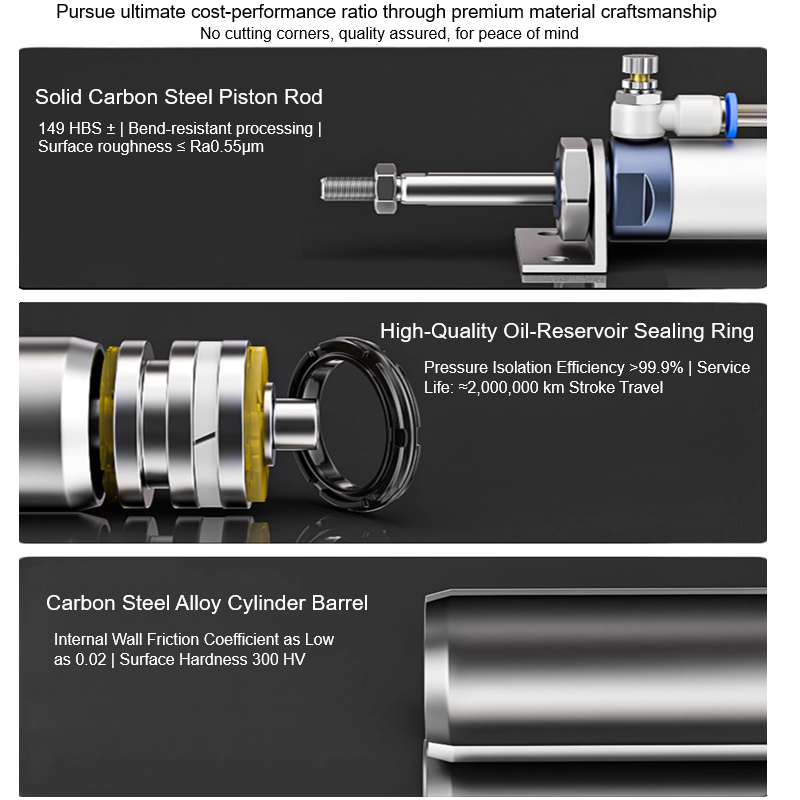 Pursue ultimate cost-performance ratio through premium material craftsmanship
No cutting corners, quality assured, for peace of mind

Solid Carbon Steel Piston Rod

149 HBS ± | Bend-resistant processing | Surface roughness ≤ Ra0.55μm

High-Quality Oil-Reservoir Sealing Ring

Pressure Isolation Efficiency >99.9% | Service Life: ≈2,000,000 km Stroke Travel

Carbon Steel Alloy Cylinder Barrel

Internal Wall Friction Coefficient as Low as 0.02 | Surface Hardness 300 HV