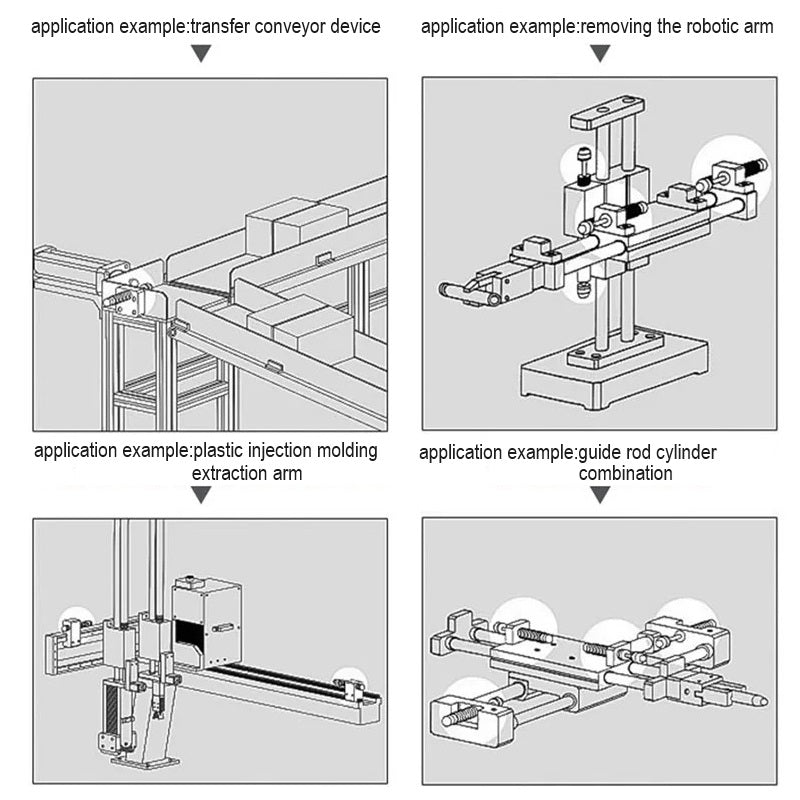 application example:transfer conveyor device

application example:removing the robotic arm

application example:plastic injection molding extraction arm

application example:guide rod cylinder combination