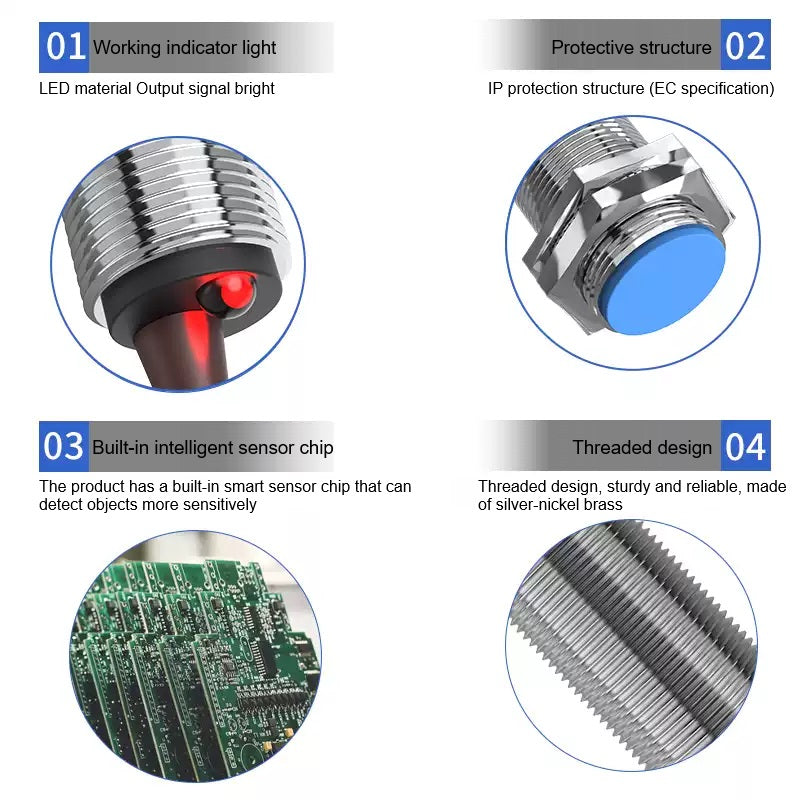 01 Working indicator light

LED material Output signal bright

Protective structure 02

IP protection structure (EC specification)

03 Built-in intelligent sensor chip

The product has a built-in smart sensor chip that can detect objects more sensitively

Threaded design 04

Threaded design, sturdy and reliable, made of silver-nickel brass