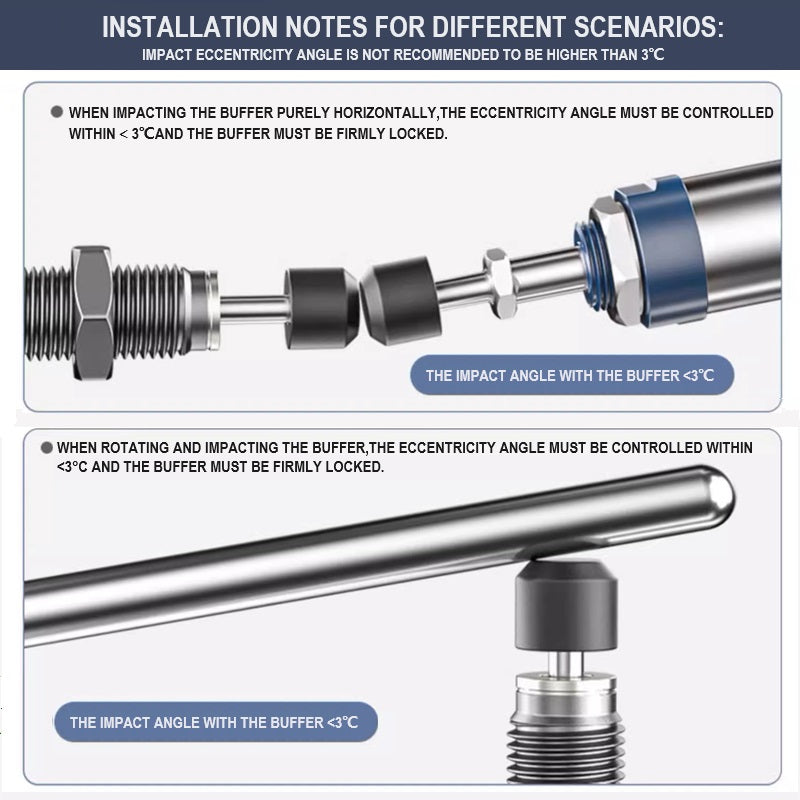 INSTALLATION NOTES FOR DIFFERENT SCENARIOS:
IMPACT ECCENTRICITY ANGLE IS NOT RECOMMENDED TO BE HIGHER THAN 3℃

● WHEN IMPACTING THE BUFFER PURELY HORIZONTALLY,THE ECCENTRICITY ANGLE MUST BE CONTROLLED WITHIN < 3℃AND THE BUFFER MUST BE FIRMLY LOCKED.

THE IMPACT ANGLE WITH THE BUFFER <3℃

● WHEN ROTATING AND IMPACTING THE BUFFER,THE ECCENTRICITY ANGLE MUST BE CONTROLLED WITHIN <3°C AND THE BUFFER MUST BE FIRMLY LOCKED.

THE IMPACT ANGLE WITH THE BUFFER <3℃