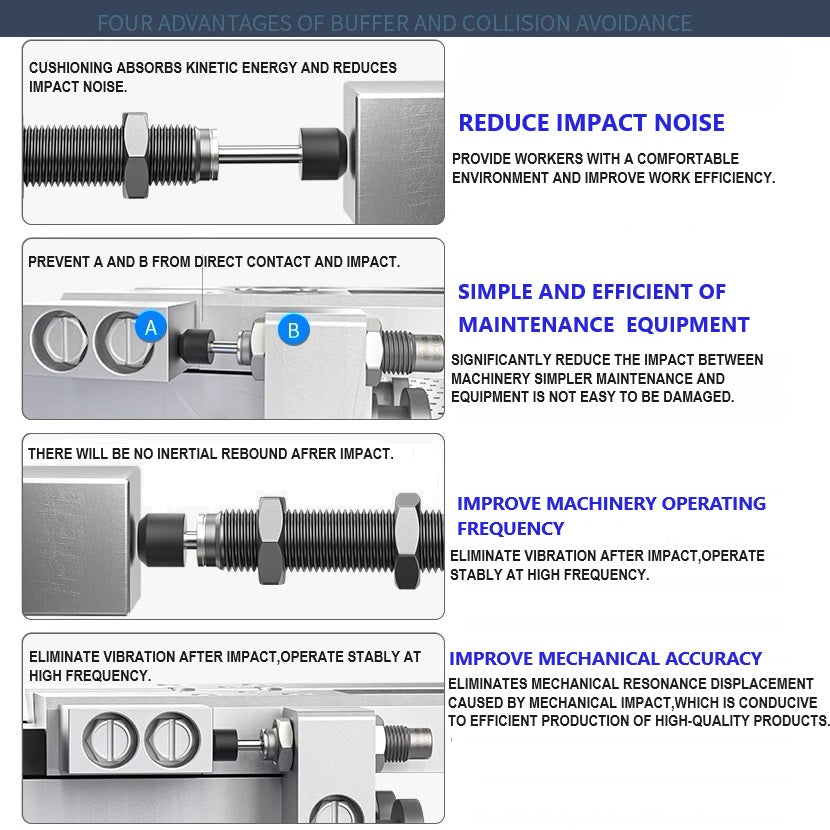 FOUR ADVANTAGES OF BUFFER AND COLLISION AVOIDANCE

CUSHIONING ABSORBS KINETIC ENERGY AND REDUCES IMPACT NOISE.

REDUCE IMPACT NOISE

PROVIDE WORKERS WITH A COMFORTABLE ENVIRONMENT AND IMPROVE WORK EFFICIENCY.

PREVENT A AND B FROM DIRECT CONTACT AND IMPACT.

A

B

SIMPLE AND EFFICIENT OF MAINTENANCE EQUIPMENT

SIGNIFICANTLY REDUCE THE IMPACT BETWEEN MACHINERY SIMPLER MAINTENANCE AND EQUIPMENT IS NOT EASY TO BE DAMAGED.

THERE WILL BE NO INERTIAL REBOUND AFRER IMPACT.

IMPROVE MACHINERY OPERATING FREQUENCY

ELIMINATE VIBRATION AFTER IMPACT,OPERATE STABLY AT HIGH FREQUENCY.

ELIMINATE VIBRATION AFTER IMPACT,OPERATE STABLY AT HIGH FREQUENCY.

IMPROVE MECHANICAL ACCURACY

ELIMINATES MECHANICAL RESONANCE DISPLACEMENT CAUSED BY MECHANICAL IMPACT,WHICH IS CONDUCIVE TO EFFICIENT PRODUCTION OF HIGH-QUALITY PRODUCTS.