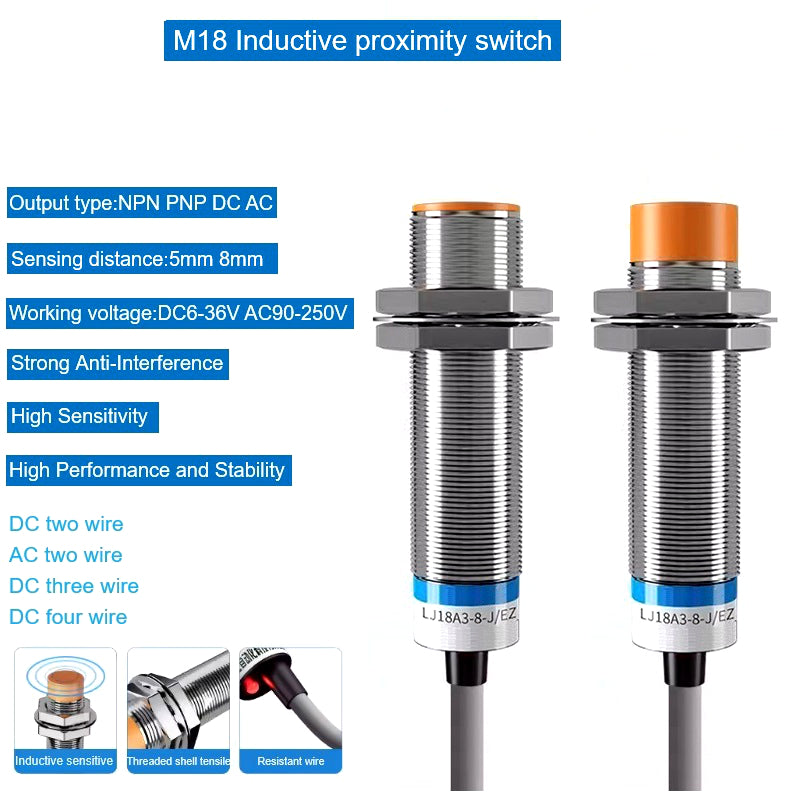 M18 Inductive proximity switch

Output type:NPN PNP DC AC

Sensing distance:5mm 8mm

Working voltage:DC6-36V AC90-250V

Strong Anti-Interference

High Sensitivity

High Performance and Stability

DC two wire
AC two wire
DC three wire
DC four wire

LJ18A3-8-J/EZ

LJ18A3-8-J/EZ

Inductive sensitive

Threaded shell tensile

Resistant wire