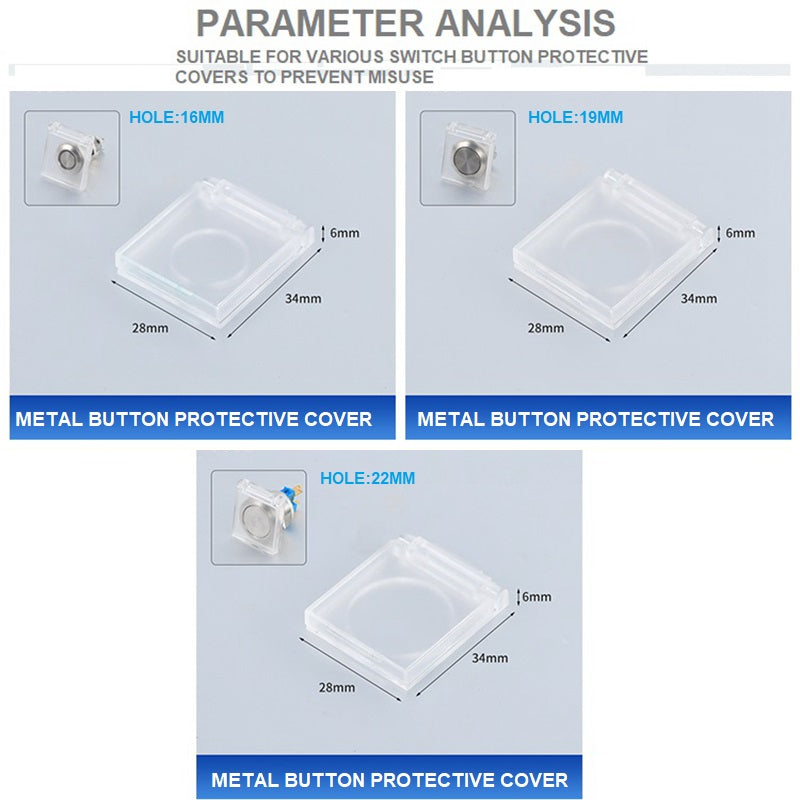 PARAMETER ANALYSIS

SUITABLE FOR VARIOUS SWITCH BUTTON PROTECTIVE COVERS TO PREVENT MISUSE

HOLE:16MM

6mm

34mm

28mm

METAL BUTTON PROTECTIVE COVER

HOLE:19MM

6mm

34mm

28mm

METAL BUTTON PROTECTIVE COVER

HOLE:22MM

6mm

34mm

28mm

METAL BUTTON PROTECTIVE COVER