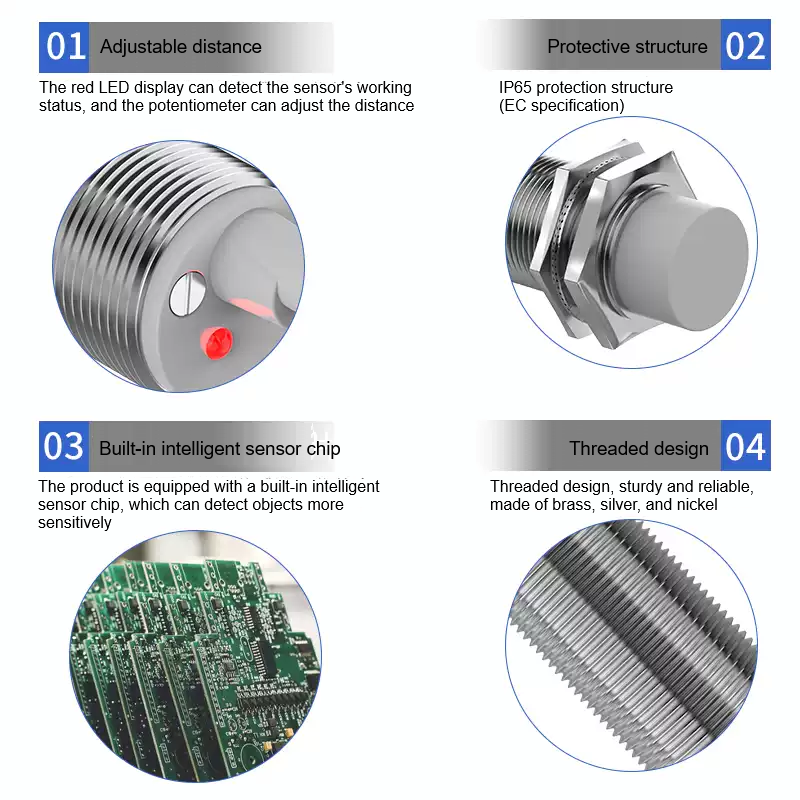 01 Adjustable distance

The red LED display can detect the sensor's working status, and the potentiometer can adjust the distance

Protective structure 02

IP65 protection structure (EC specification)

03 Built-in intelligent sensor chip

The product is equipped with a built-in intelligent sensor chip, which can detect objects more sensitively

Threaded design 04

Threaded design, sturdy and reliable, made of brass, silver, and nickel