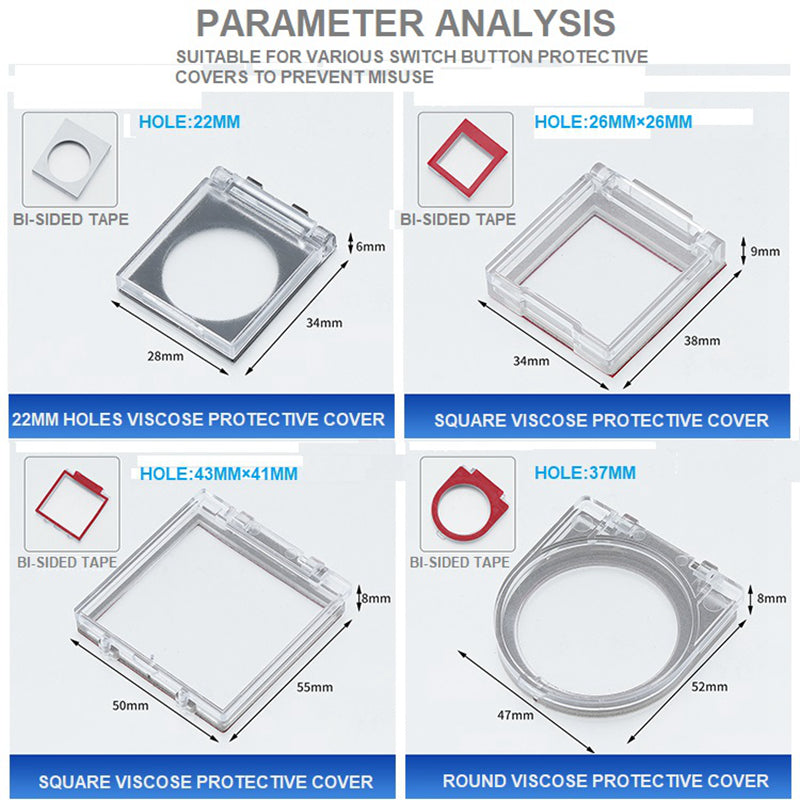 PARAMETER ANALYSIS

SUITABLE FOR VARIOUS SWITCH BUTTON PROTECTIVE COVERS TO PREVENT MISUSE

HOLE:22MM

BI-SIDED TAPE

6mm

34mm

28mm

22MM HOLES VISCOSE PROTECTIVE COVER

HOLE:26MM×26MM

BI-SIDED TAPE

9mm

38mm

34mm

SQUARE VISCOSE PROTECTIVE COVER

HOLE:43MM×41MM

BI-SIDED TAPE

8mm

55mm

50mm

SQUARE VISCOSE PROTECTIVE COVER

HOLE:37MM

BI-SIDED TAPE

8mm

52mm

47mm

ROUND VISCOSE PROTECTIVE COVER