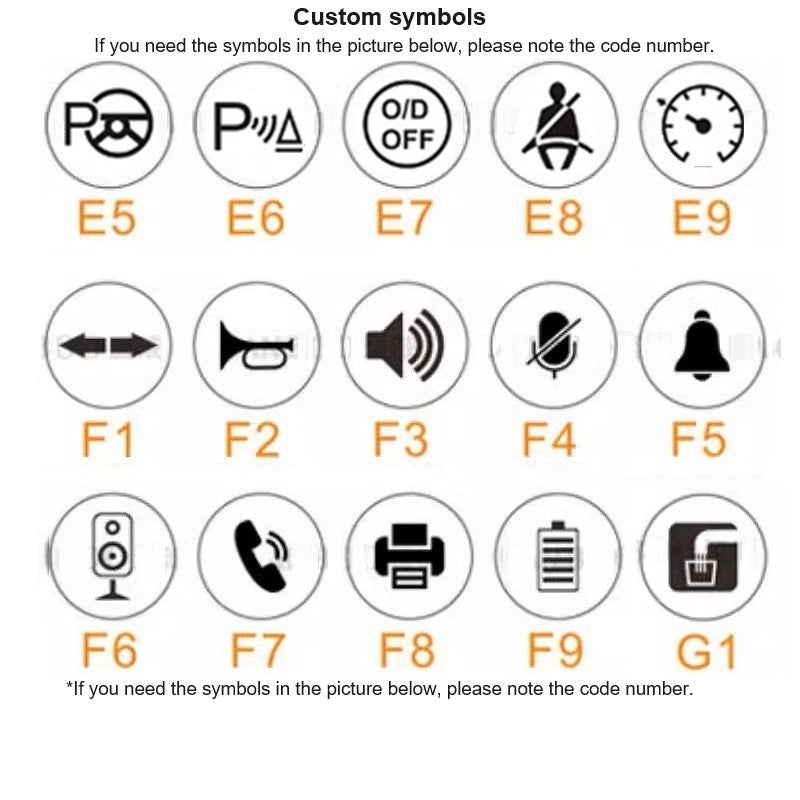 Custom symbols

If you need the symbols in the picture below, please note the code number.

P
P
O/D
OFF

E5 E6 E7 E8 E9

F1 F2 F3 F4 F5

F6 F7 F8 F9 G1

*If you need the symbols in the picture below, please note the code number.