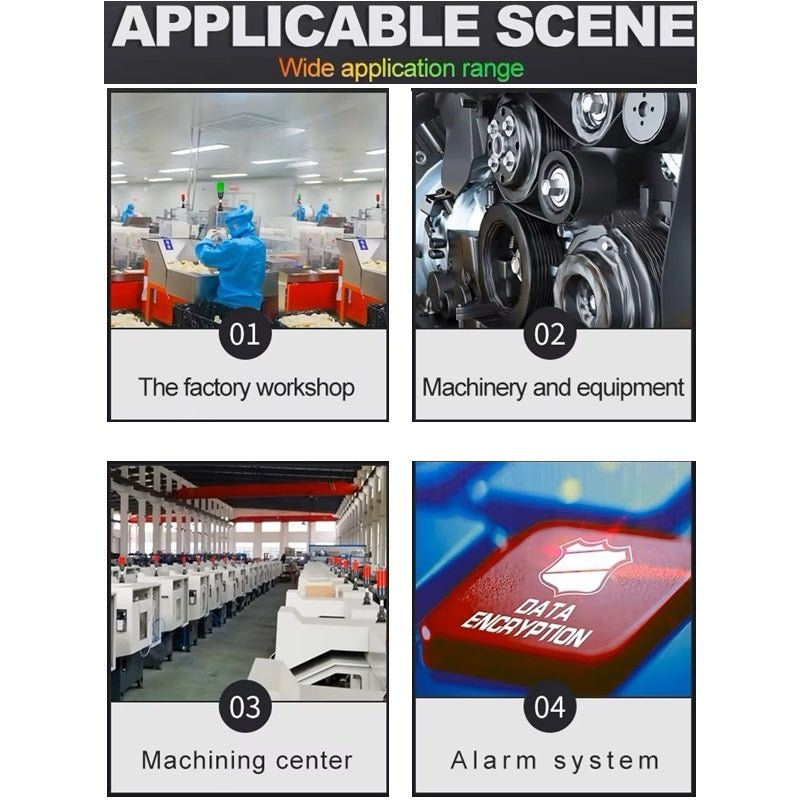 APPLICABLE SCENE
Wide application range

01
The factory workshop

02
Machinery and equipment

03
Machining center

DATA ENCRYPTION
04
Alarm system