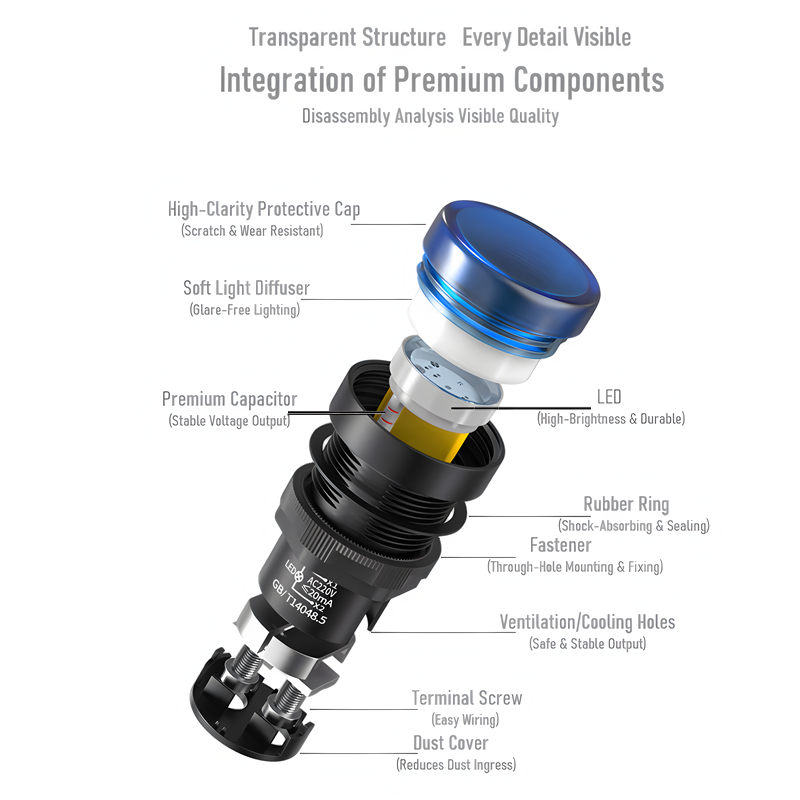 Transparent Structure Every Detail Visible

Integration of Premium Components

Disassembly Analysis Visible Quality

High-Clarity Protective Cap
(Scratch & Wear Resistant)

Soft Light Diffuser
(Glare-Free Lighting)

Premium Capacitor
(Stable Voltage Output)

LED
(High-Brightness & Durable)

Rubber Ring
(Shock-Absorbing & Sealing)

Fastener
(Through-Hole Mounting & Fixing)

LED X1
AC220V
≤20mA
X2
GB/T14048.5

Ventilation/Cooling Holes
(Safe & Stable Output)

Terminal Screw
(Easy Wiring)

Dust Cover
(Reduces Dust Ingress)