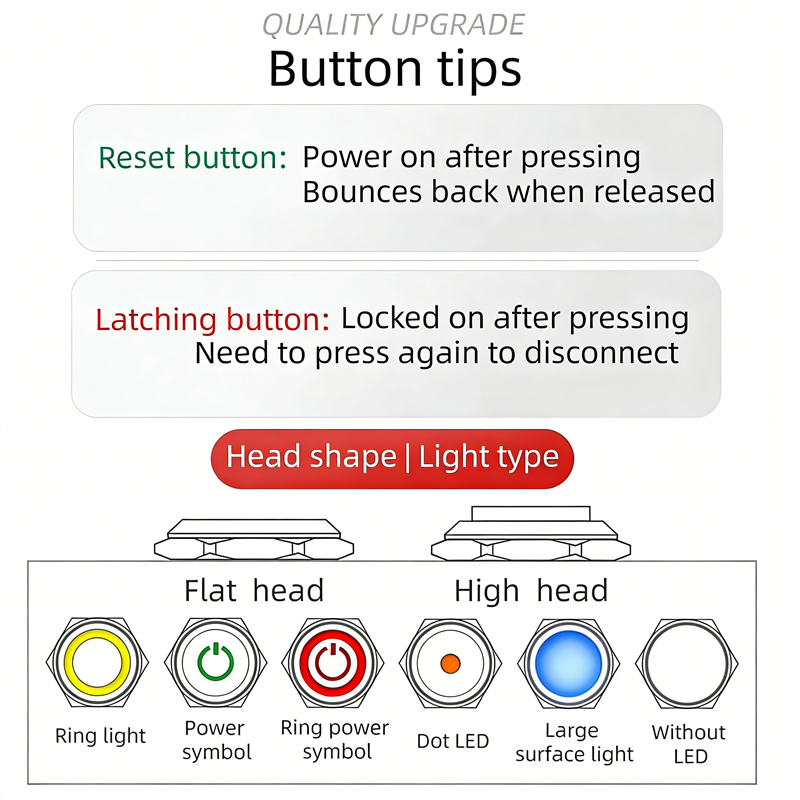 QUALITY UPGRADE
Button tips

Reset button: Power on after pressing
Bounces back when released

Latching button: Locked on after pressing
Need to press again to disconnect

Head shape | Light type

Flat head
High head

Ring light
Power symbol
Ring power symbol
Dot LED
Large surface light
Without LED