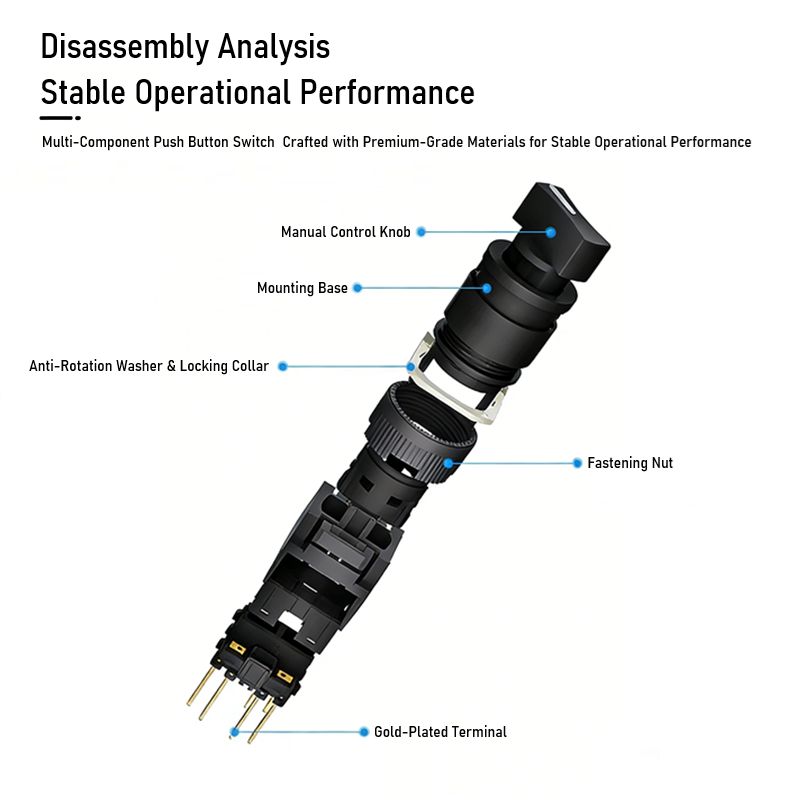 Disassembly Analysis
Stable Operational Performance

Multi-Component Push Button Switch Crafted with Premium-Grade Materials for Stable Operational Performance

Manual Control Knob

Mounting Base

Anti-Rotation Washer & Locking Collar

Fastening Nut

Gold-Plated Terminal