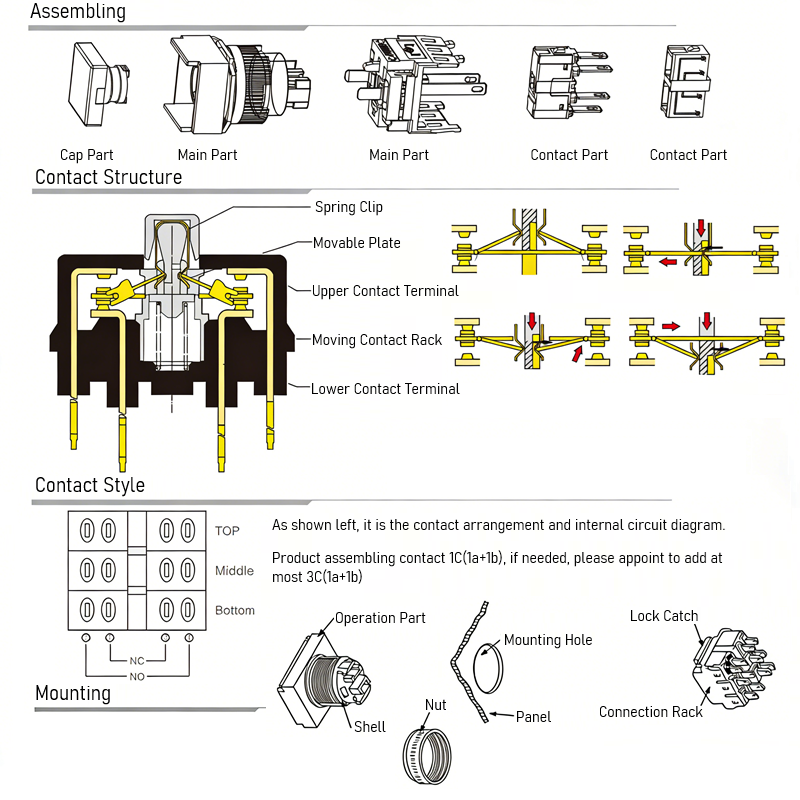 Assembling

Cap Part
Main Part
Main Part
Contact Part
Contact Part

Contact Structure

Spring Clip
Movable Plate
Upper Contact Terminal
Moving Contact Rack
Lower Contact Terminal

Contact Style

TOP
Middle
Bottom
NC
NO

As shown left, it is the contact arrangement and internal circuit diagram.

Product assembling contact 1C(1a+1b), if needed, please appoint to add at most 3C(1a+1b)

Mounting

Operation Part
Shell
Nut
Mounting Hole
Panel
Lock Catch
Connection Rack